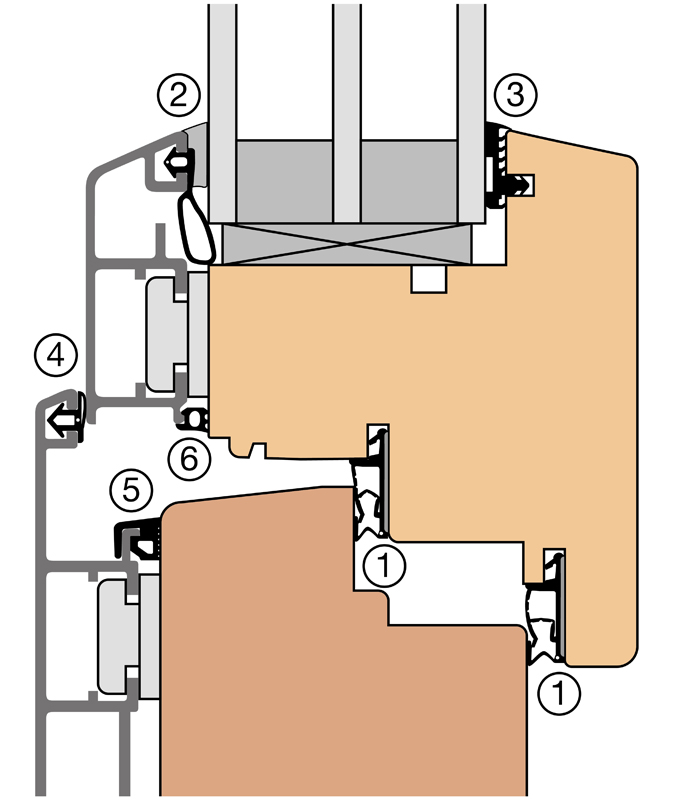 2
3
4
6
5
1
1