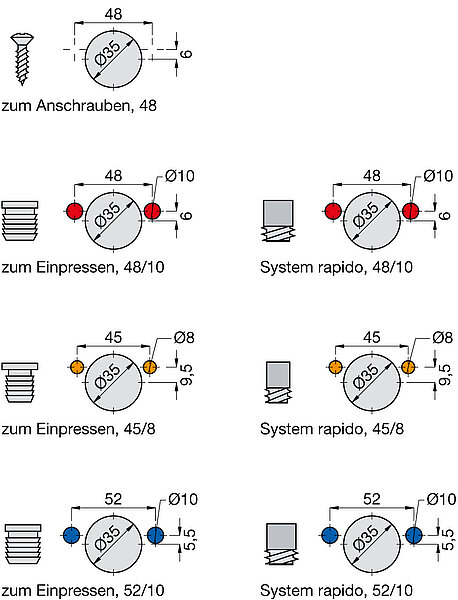 48
Ø35
6
zum Anschrauben, 48

48
Ø10
Ø35
6
zum Einpressen, 48/10

48
Ø10
Ø35
6
System rapido, 48/10

45
Ø8
Ø35
9,5
zum Einpressen, 45/8

45
Ø8
Ø35
9,5
System rapido, 45/8

52
Ø10
Ø35
5,5
zum Einpressen, 52/10

52
Ø10
Ø35
5,5
System rapido, 52/10