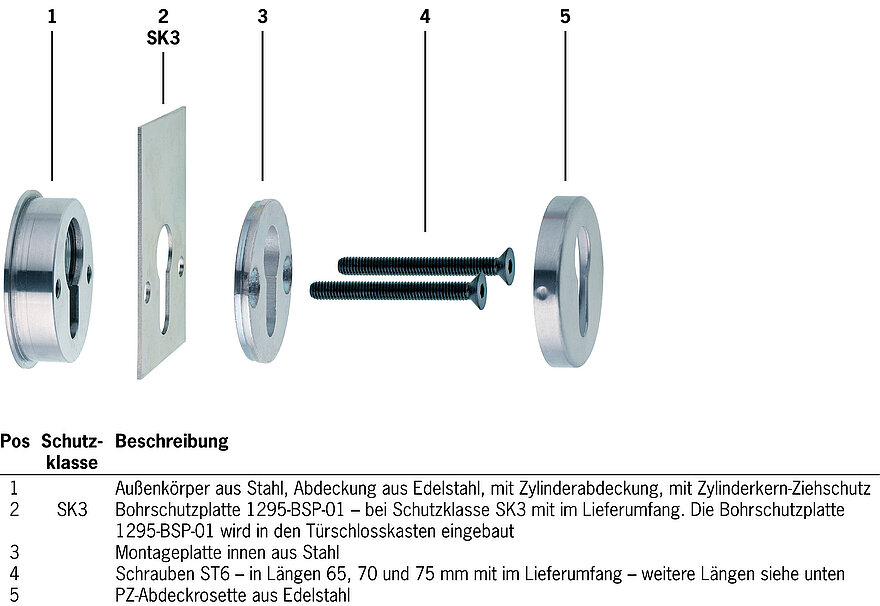 1

2
SK3

3

4

5

| Pos | Schutzklasse | Beschreibung |
|---|---|---|
| 1 | | Außenkörper aus Stahl, Abdeckung aus Edelstahl, mit Zylinderabdeckung, mit Zylinderkern-Ziehschutz |
| 2 | SK3 | Bohrschutzplatte 1295-BSP-01 – bei Schutzklasse SK3 mit im Lieferumfang. Die Bohrschutzplatte 1295-BSP-01 wird in den Türschlosskasten eingebaut |
| 3 | | Montageplatte innen aus Stahl |
| 4 | | Schrauben ST6 – in Längen 65, 70 und 75 mm mit im Lieferumfang – weitere Längen siehe unten |
| 5 | | PZ-Abdeckrosette aus Edelstahl |