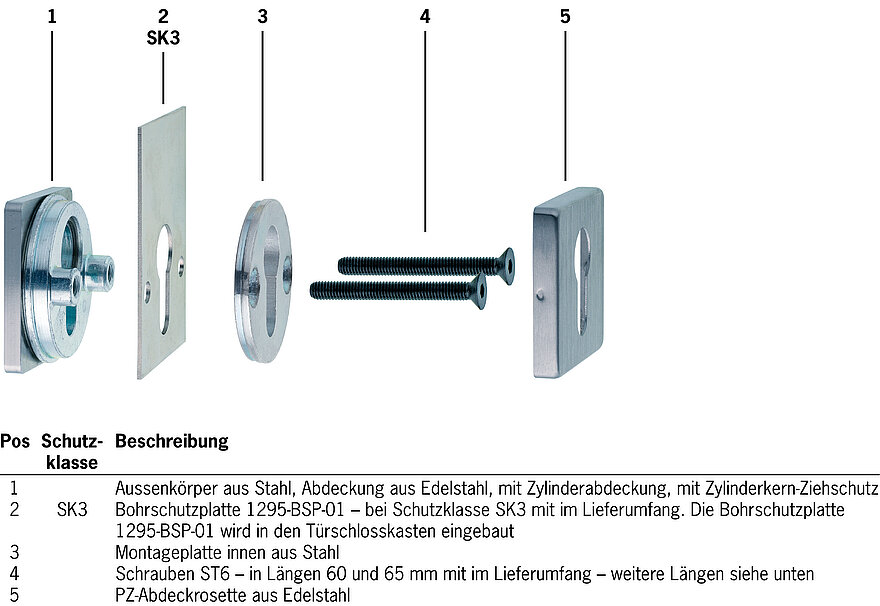 1
2
SK3
3
4
5

| Pos | Schutzklasse | Beschreibung |
|---|---|---|
| 1 | | Aussenkörper aus Stahl, Abdeckung aus Edelstahl, mit Zylinderabdeckung, mit Zylinderkern-Ziehschutz |
| 2 | SK3 | Bohrschutzplatte 1295-BSP-01 – bei Schutzklasse SK3 mit im Lieferumfang. Die Bohrschutzplatte 1295-BSP-01 wird in den Türschlosskasten eingebaut |
| 3 | | Montageplatte innen aus Stahl |
| 4 | | Schrauben ST6 – in Längen 60 und 65 mm mit im Lieferumfang – weitere Längen siehe unten |
| 5 | | PZ-Abdeckrosette aus Edelstahl |