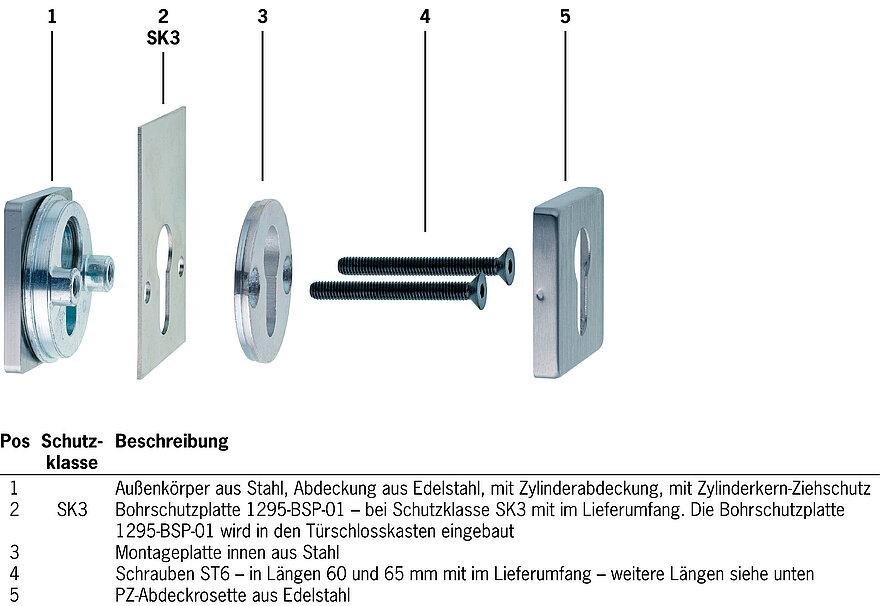 1

2
SK3

3

4

5

| Pos | Schutzklasse | Beschreibung |
|---|---|---|
| 1 | | Außenkörper aus Stahl, Abdeckung aus Edelstahl, mit Zylinderabdeckung, mit Zylinderkern-Ziehschutz |
| 2 | SK3 | Bohrschutzplatte 1295-BSP-01 – bei Schutzklasse SK3 mit im Lieferumfang. Die Bohrschutzplatte 1295-BSP-01 wird in den Türschlosskasten eingebaut |
| 3 | | Montageplatte innen aus Stahl |
| 4 | | Schrauben ST6 – in Längen 60 und 65 mm mit im Lieferumfang – weitere Längen siehe unten |
| 5 | | PZ-Abdeckrosette aus Edelstahl |